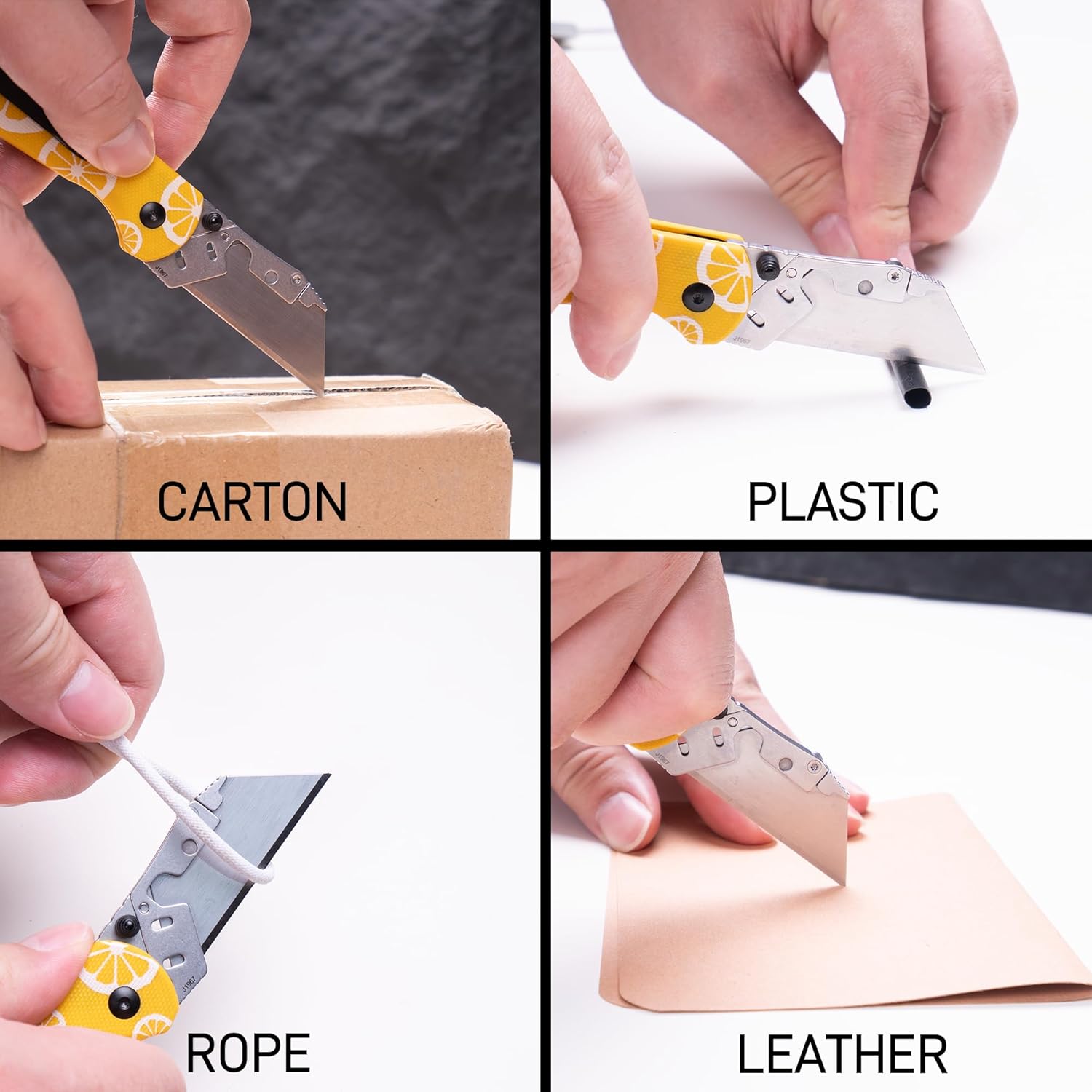 J1967

CARTON

J1967

PLASTIC

J1967

ROPE

J1967

LEATHER