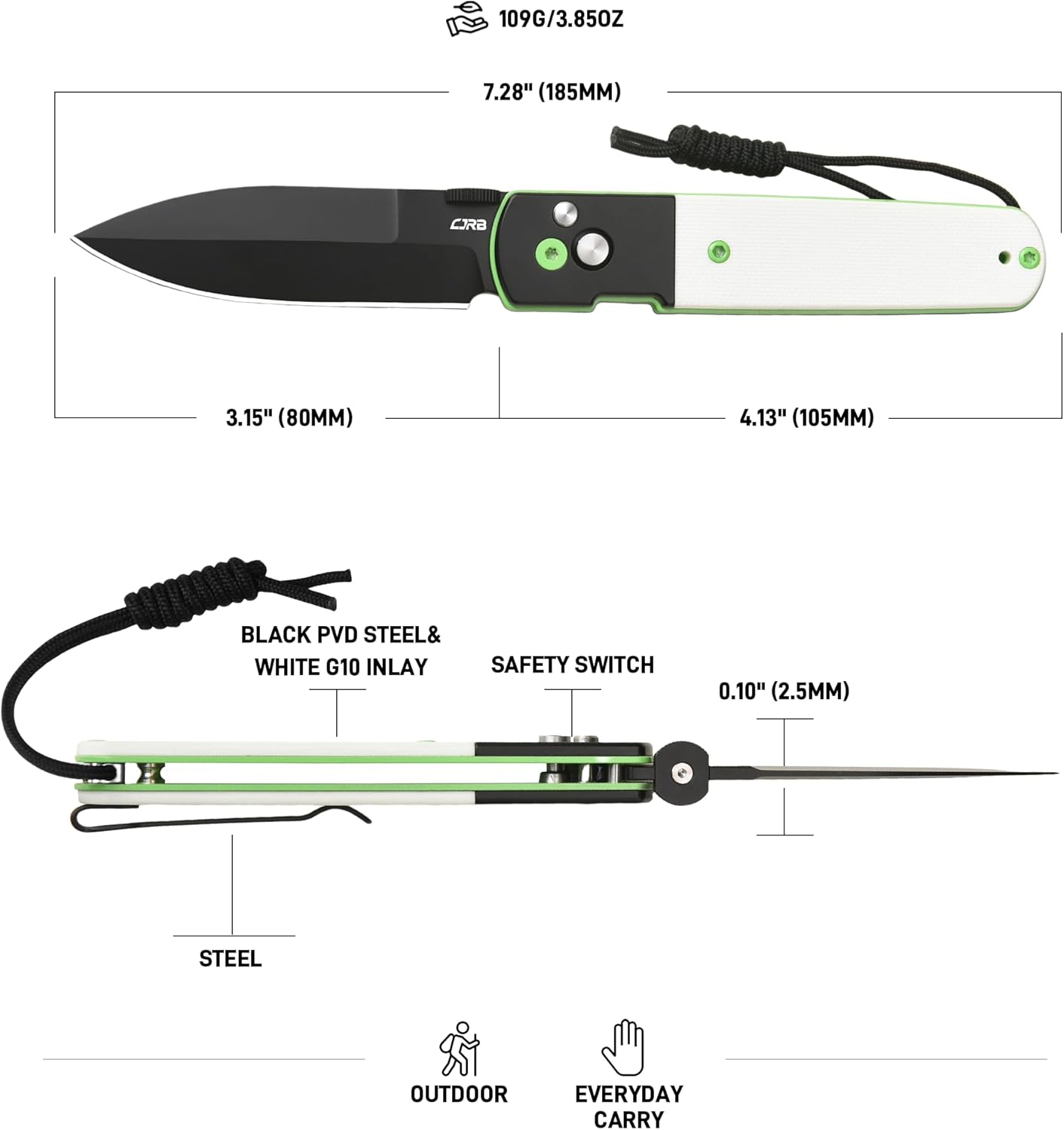 109G/3.85OZ

7.28" (185MM)

CJRB

3.15" (80MM)

4.13" (105MM)

BLACK PVD STEEL& WHITE G10 INLAY

SAFETY SWITCH

0.10" (2.5MM)

STEEL

OUTDOOR

EVERYDAY CARRY