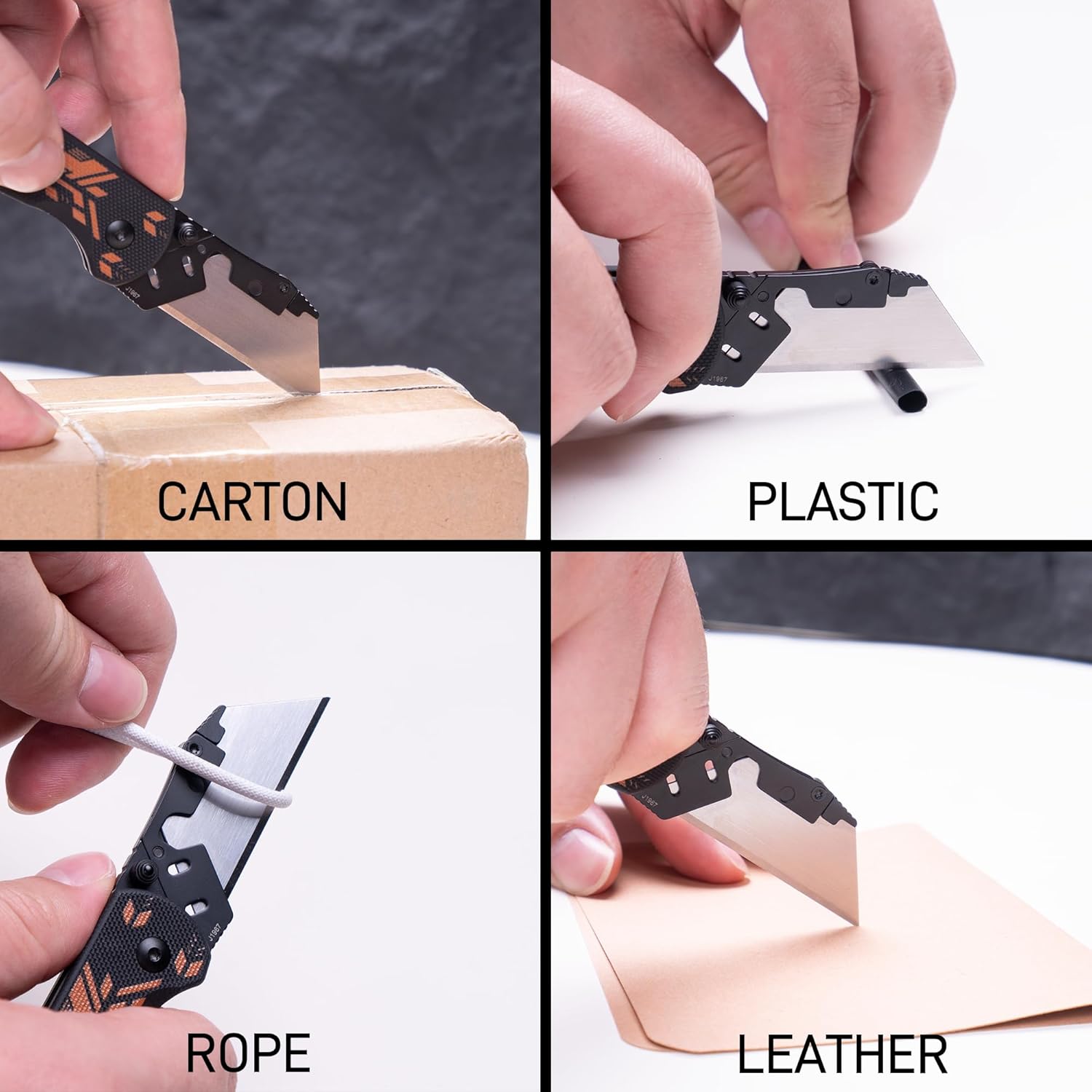 J1967

CARTON

J1967

PLASTIC

J1967

ROPE

J1967

LEATHER